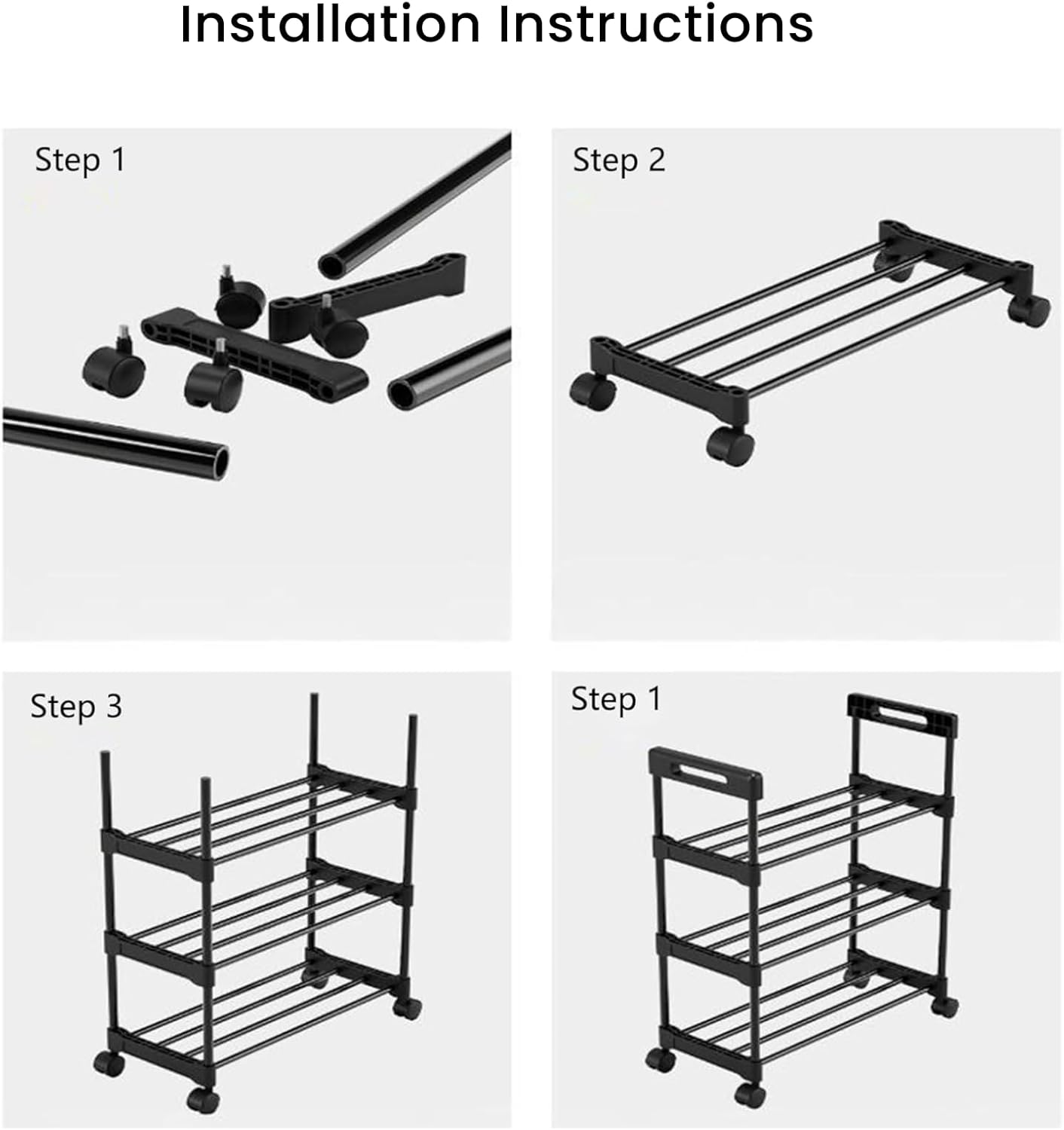 Installation Instructions

Step 1

Step 2

Step 3

Step 1